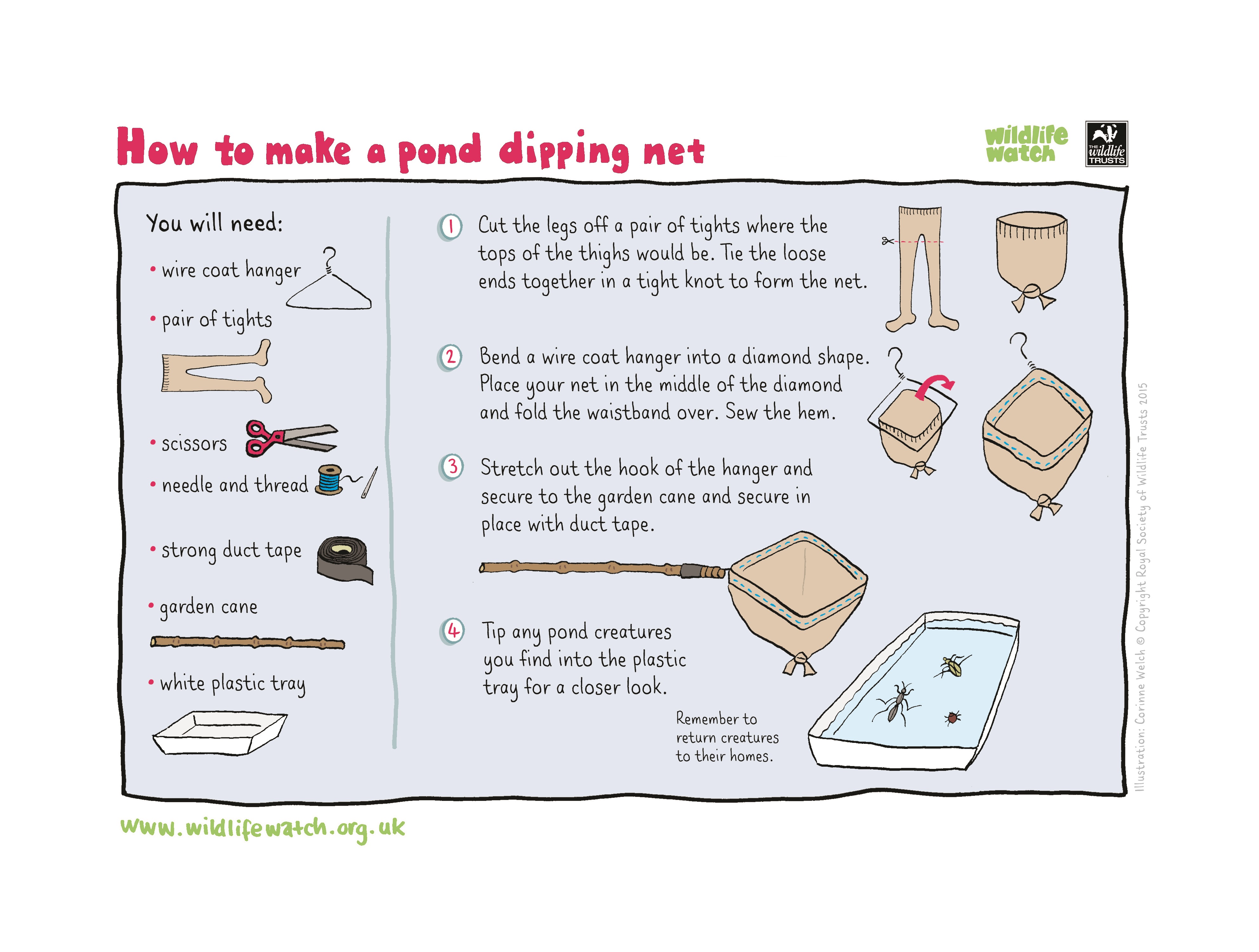 How to make a pond dipping net

wildlife watch

THE wildlife TRUSTS

You will need:

• wire coat hanger

• pair of tights

• scissors

• needle and thread

• strong duct tape

• garden cane

• white plastic tray

1 Cut the legs off a pair of tights where the tops of the thighs would be. Tie the loose ends together in a tight knot to form the net.

2 Bend a wire coat hanger into a diamond shape. Place your net in the middle of the diamond and fold the waistband over. Sew the hem.

3 Stretch out the hook of the hanger and secure to the garden cane and secure in place with duct tape.

4 Tip any pond creatures you find into the plastic tray for a closer look.

Remember to return creatures to their homes.

Illustration: Corinne Welch © Copyright Royal Society of Wildlife Trusts 2015

www.wildlifewatch.org.uk