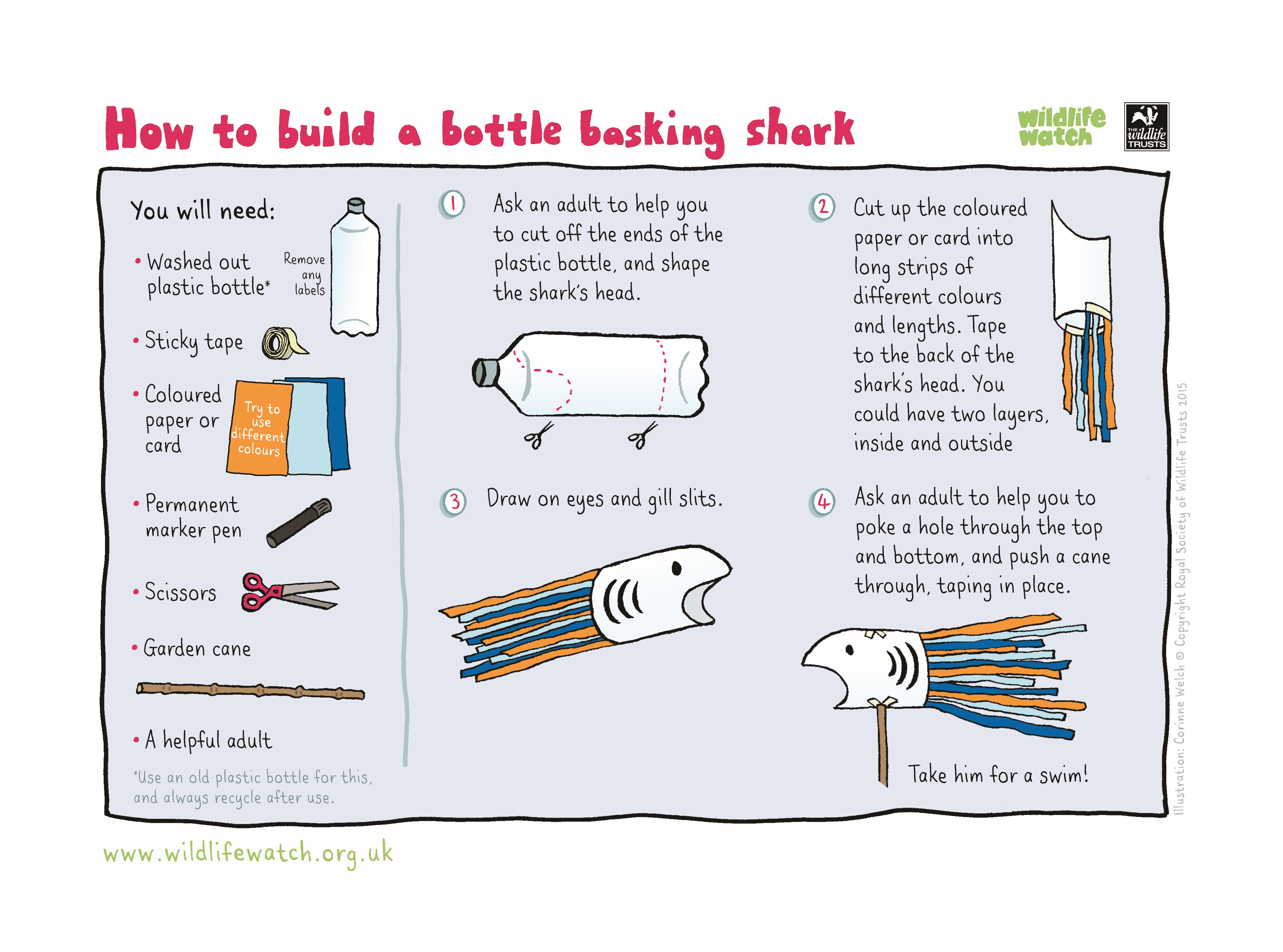 How to build a bottle basking shark

wildlife watch

THE wildlife TRUSTS

You will need:

• Washed out plastic bottle*

Remove any labels

• Sticky tape

• Coloured paper or card

Try to use different colours

• Permanent marker pen

• Scissors

• Garden cane

• A helpful adult

*Use an old plastic bottle for this, and always recycle after use.

1 Ask an adult to help you to cut off the ends of the plastic bottle, and shape the shark's head.

2 Cut up the coloured paper or card into long strips of different colours and lengths. Tape to the back of the shark's head. You could have two layers, inside and outside

3 Draw on eyes and gill slits.

4 Ask an adult to help you to poke a hole through the top and bottom, and push a cane through, taping in place.

Take him for a swim!

Illustration: Corinne Welch © Copyright Royal Society of Wildlife Trusts 2015

www.wildlifewatch.org.uk